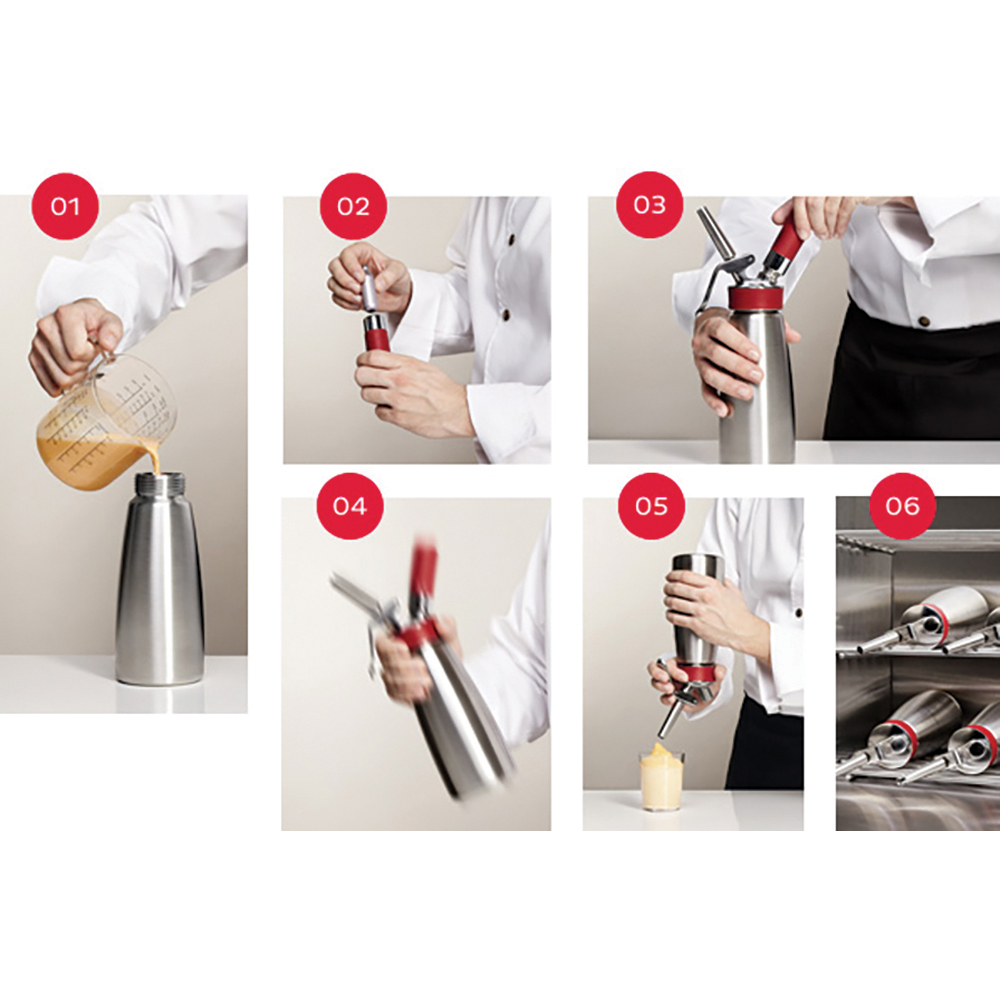 01

02

03

04

05

06